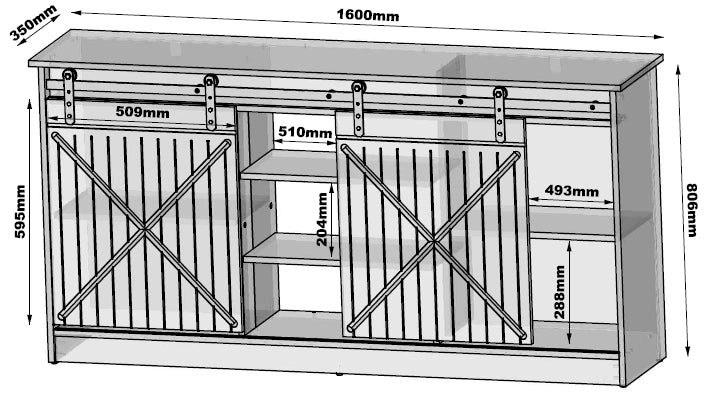 350mm
1600mm
509mm
510mm
493mm
595mm
204mm
288mm
806mm