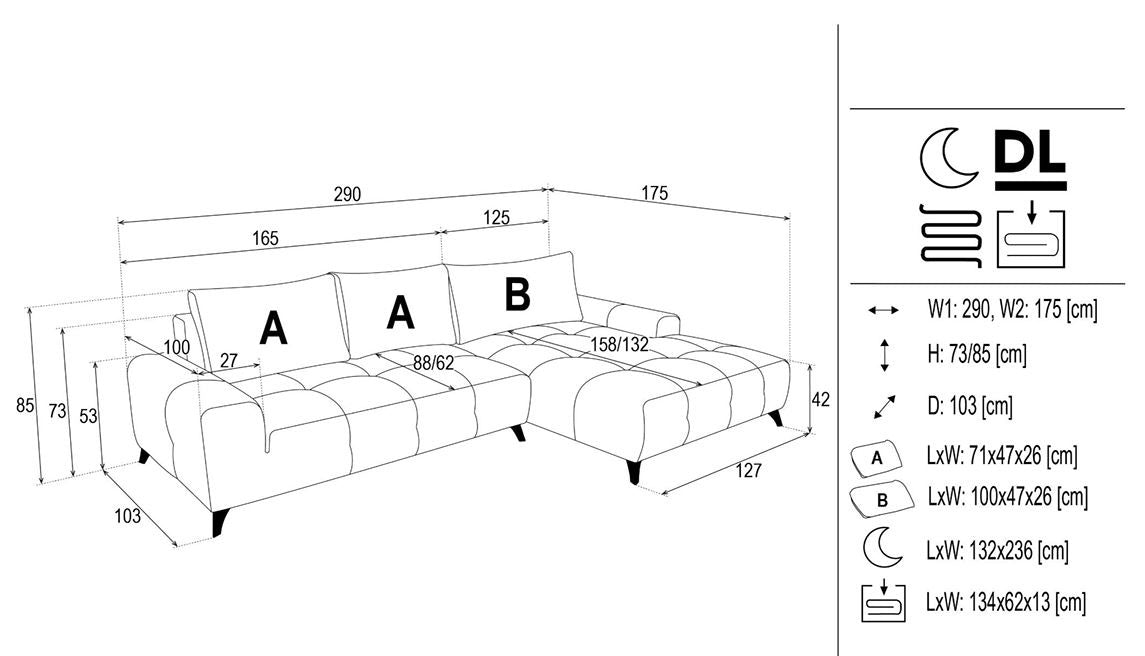 290
175
165
125
A
A
B
100
27
88/62
158/132
85
73
53
42
103
127

DL

W1: 290, W2: 175 [cm]
H: 73/85 [cm]
D: 103 [cm]
A LxW: 71x47x26 [cm]
B LxW: 100x47x26 [cm]
LxW: 132x236 [cm]
LxW: 134x62x13 [cm]